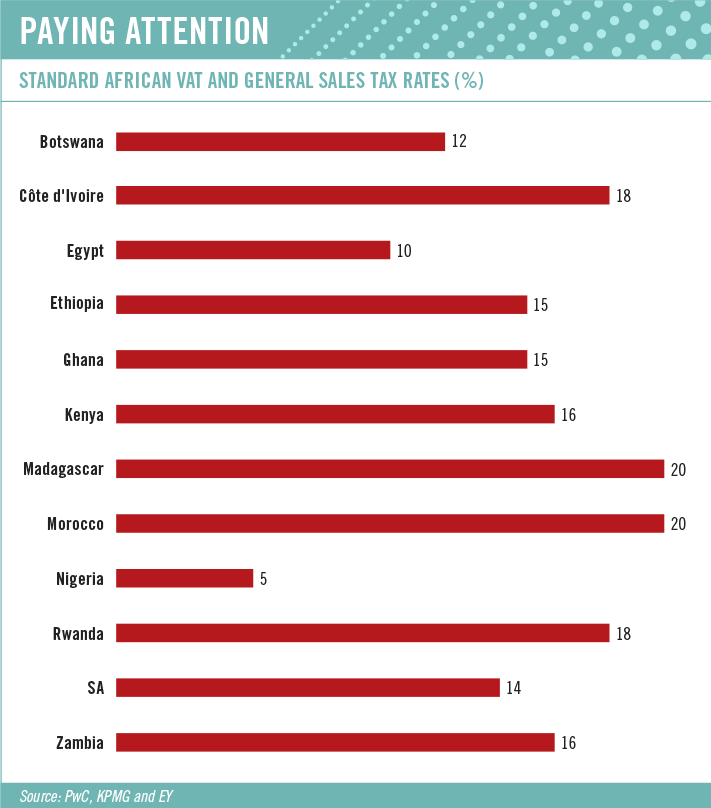 PAYING ATTENTION

STANDARD AFRICAN VAT AND GENERAL SALES TAX RATES (%)

Botswana 12

Côte d'Ivoire 18

Egypt 10

Ethiopia 15

Ghana 15

Kenya 16

Madagascar 20

Morocco 20

Nigeria 5

Rwanda 18

SA 14

Zambia 16

Source: PwC, KPMG and EY