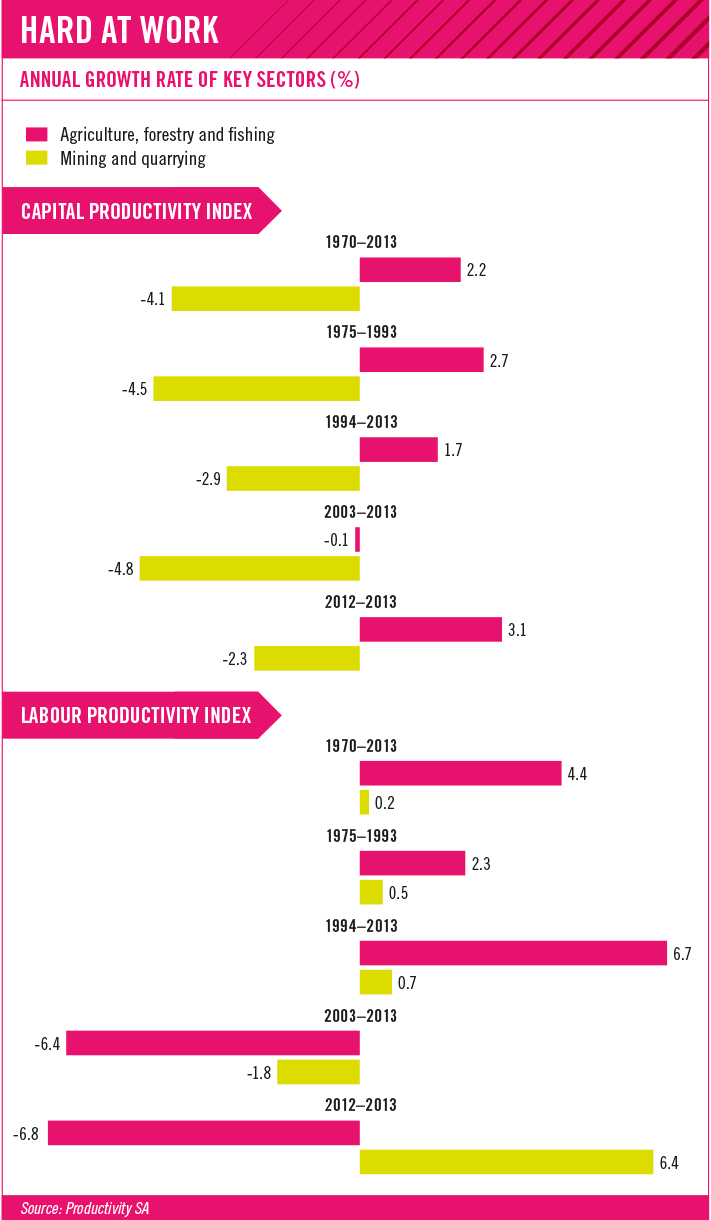 HARD AT WORK

ANNUAL GROWTH RATE OF KEY SECTORS (%)

Agriculture, forestry and fishing
Mining and quarrying

CAPITAL PRODUCTIVITY INDEX

1970–2013
2.2
-4.1

1975–1993
2.7
-4.5

1994–2013
1.7
-2.9

2003–2013
-0.1
-4.8

2012–2013
3.1
-2.3

LABOUR PRODUCTIVITY INDEX

1970–2013
4.4
0.2

1975–1993
2.3
0.5

1994–2013
6.7
0.7

2003–2013
-6.4
-1.8

2012–2013
-6.8
6.4

Source: Productivity SA