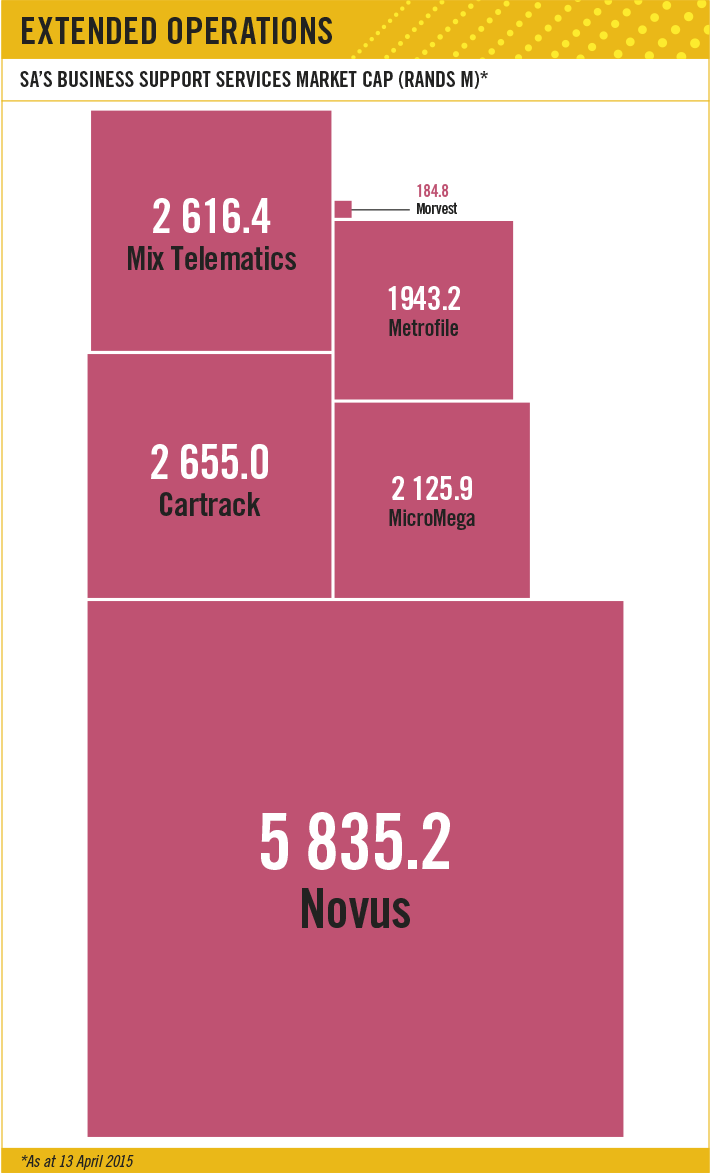 EXTENDED OPERATIONS

SA'S BUSINESS SUPPORT SERVICES MARKET CAP (RANDS M)*

2 616.4
Mix Telematics

184.8
Morvest

1943.2
Metrofile

2 655.0
Cartrack

2 125.9
MicroMega

5 835.2
Novus

*As at 13 April 2015