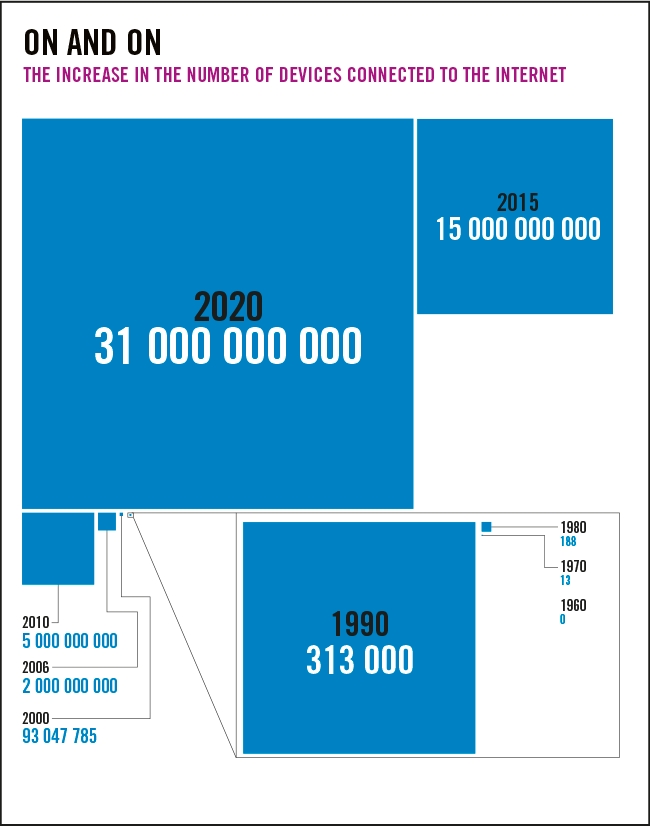 ON AND ON
THE INCREASE IN THE NUMBER OF DEVICES CONNECTED TO THE INTERNET

2020
31 000 000 000

2015
15 000 000 000

2010
5 000 000 000

2006
2 000 000 000

2000
93 047 785

1990
313 000

1980
188

1970
13

1960
0