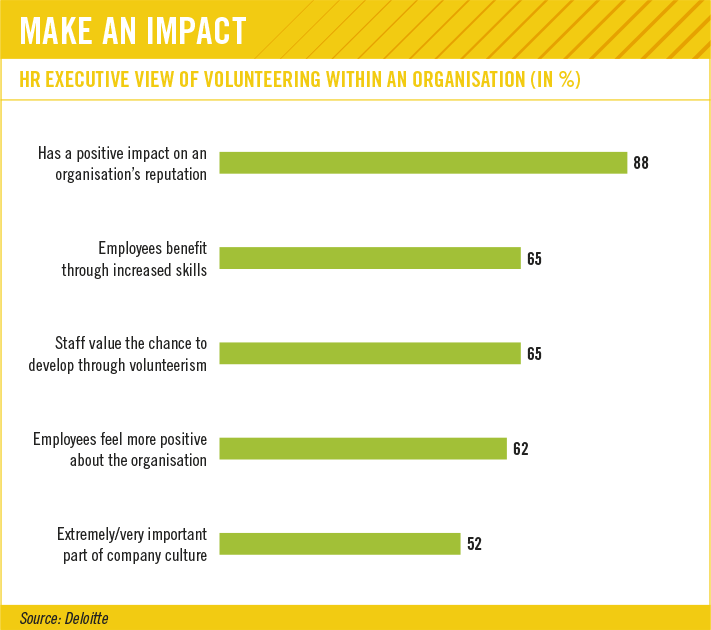 MAKE AN IMPACT

HR EXECUTIVE VIEW OF VOLUNTEERING WITHIN AN ORGANISATION (IN %)

Has a positive impact on an organisation's reputation 88

Employees benefit through increased skills 65

Staff value the chance to develop through volunteerism 65

Employees feel more positive about the organisation 62

Extremely/very important part of company culture 52

Source: Deloitte