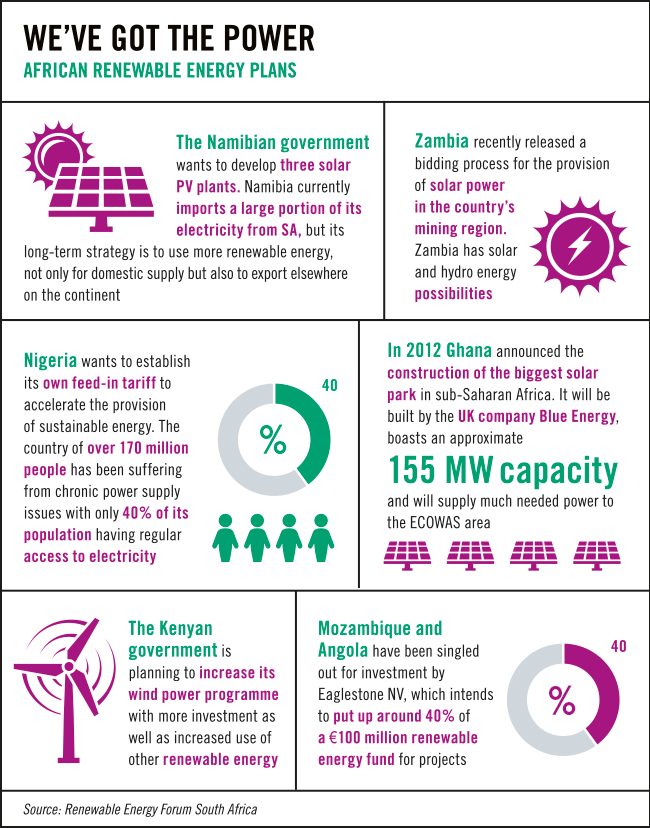 WE'VE GOT THE POWER
AFRICAN RENEWABLE ENERGY PLANS

The Namibian government wants to develop three solar PV plants. Namibia currently imports a large portion of its electricity from SA, but its long-term strategy is to use more renewable energy, not only for domestic supply but also to export elsewhere on the continent

Zambia recently released a bidding process for the provision of solar power in the country's mining region. Zambia has solar and hydro energy possibilities

Nigeria wants to establish its own feed-in tariff to accelerate the provision of sustainable energy. The country of over 170 million people has been suffering from chronic power supply issues with only 40% of its population having regular access to electricity

40

%

In 2012 Ghana announced the construction of the biggest solar park in sub-Saharan Africa. It will be built by the UK company Blue Energy, boasts an approximate

155 MW capacity

and will supply much needed power to the ECOWAS area

The Kenyan government is planning to increase its wind power programme with more investment as well as increased use of other renewable energy

Mozambique and Angola have been singled out for investment by Eaglestone NV, which intends to put up around 40% of a €100 million renewable energy fund for projects

40

%

Source: Renewable Energy Forum South Africa