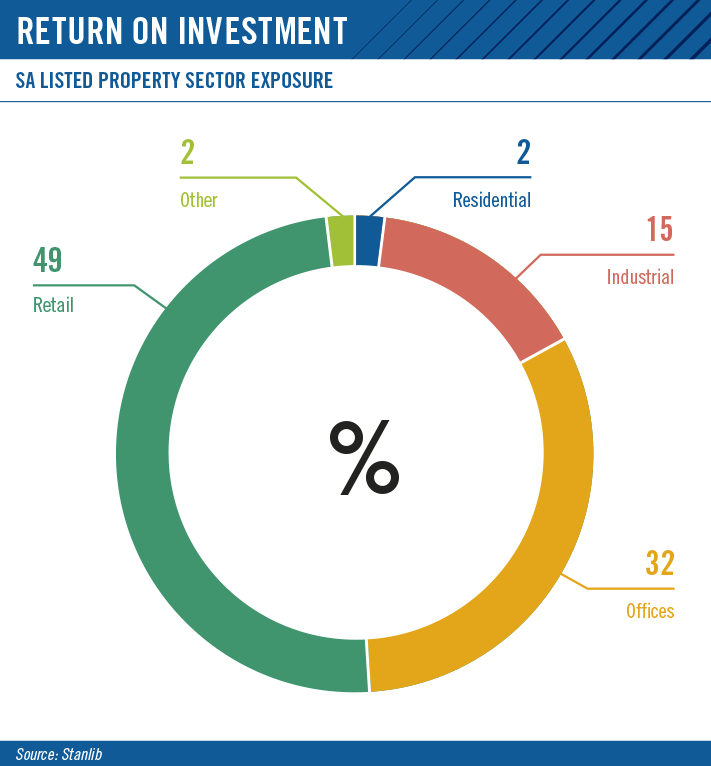 RETURN ON INVESTMENT

SA LISTED PROPERTY SECTOR EXPOSURE

2
Other

2
Residential

15
Industrial

49
Retail

%

32
Offices

Source: Stanlib