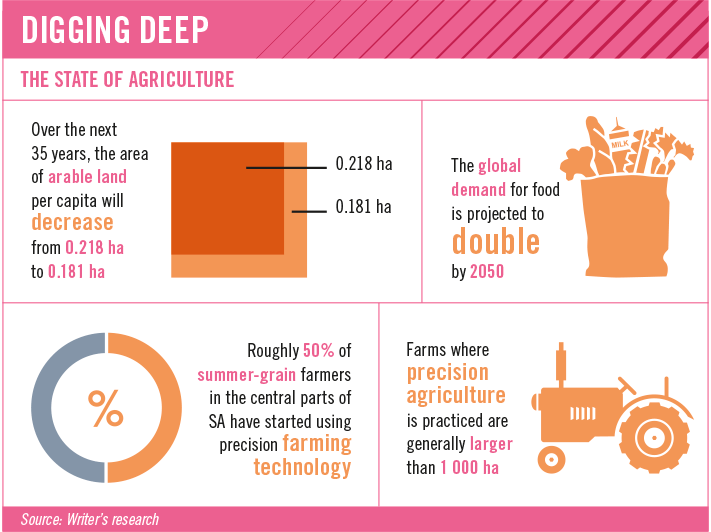 DIGGING DEEP

THE STATE OF AGRICULTURE

Over the next 35 years, the area of arable land per capita will decrease from 0.218 ha to 0.181 ha

0.218 ha

0.181 ha

MILK

The global demand for food is projected to double by 2050

%

Roughly 50% of summer-grain farmers in the central parts of SA have started using precision farming technology

Farms where precision agriculture is practiced are generally larger than 1 000 ha

Source: Writer's research