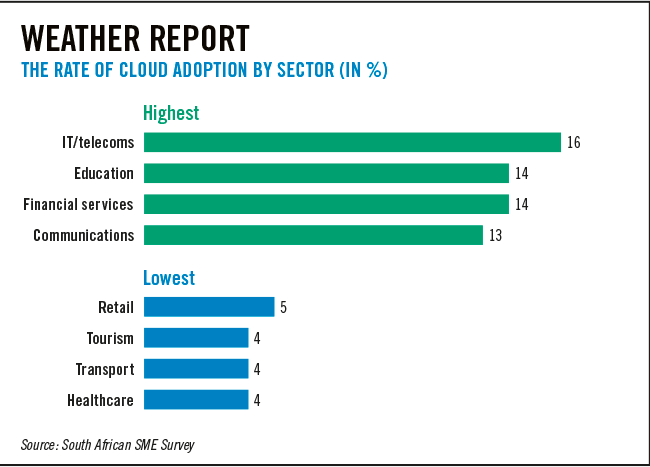 WEATHER REPORT
THE RATE OF CLOUD ADOPTION BY SECTOR (IN %)

Highest
IT/telecoms 16
Education 14
Financial services 14
Communications 13

Lowest
Retail 5
Tourism 4
Transport 4
Healthcare 4

Source: South African SME Survey