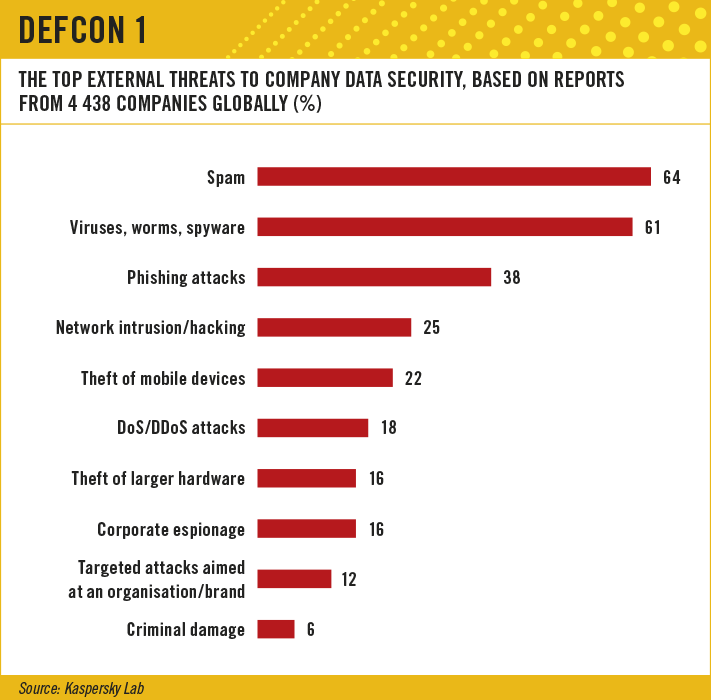 DEFCON 1

THE TOP EXTERNAL THREATS TO COMPANY DATA SECURITY, BASED ON REPORTS FROM 4 438 COMPANIES GLOBALLY (%)

Spam 64
Viruses, worms, spyware 61
Phishing attacks 38
Network intrusion/hacking 25
Theft of mobile devices 22
DoS/DDoS attacks 18
Theft of larger hardware 16
Corporate espionage 16
Targeted attacks aimed at an organisation/brand 12
Criminal damage 6

Source: Kaspersky Lab