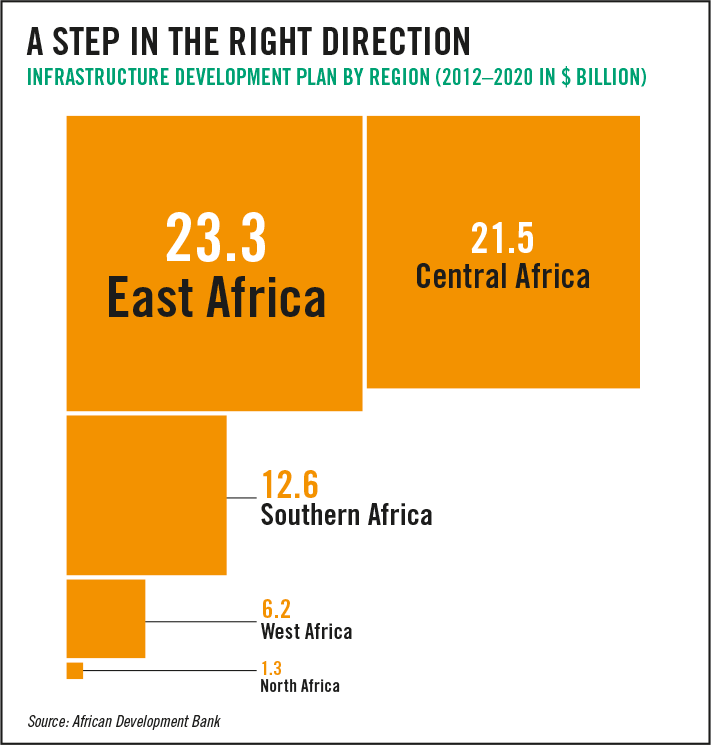 A STEP IN THE RIGHT DIRECTION
INFRASTRUCTURE DEVELOPMENT PLAN BY REGION (2012–2020 IN $ BILLION)

23.3
East Africa

21.5
Central Africa

12.6
Southern Africa

6.2
West Africa

1.3
North Africa

Source: African Development Bank