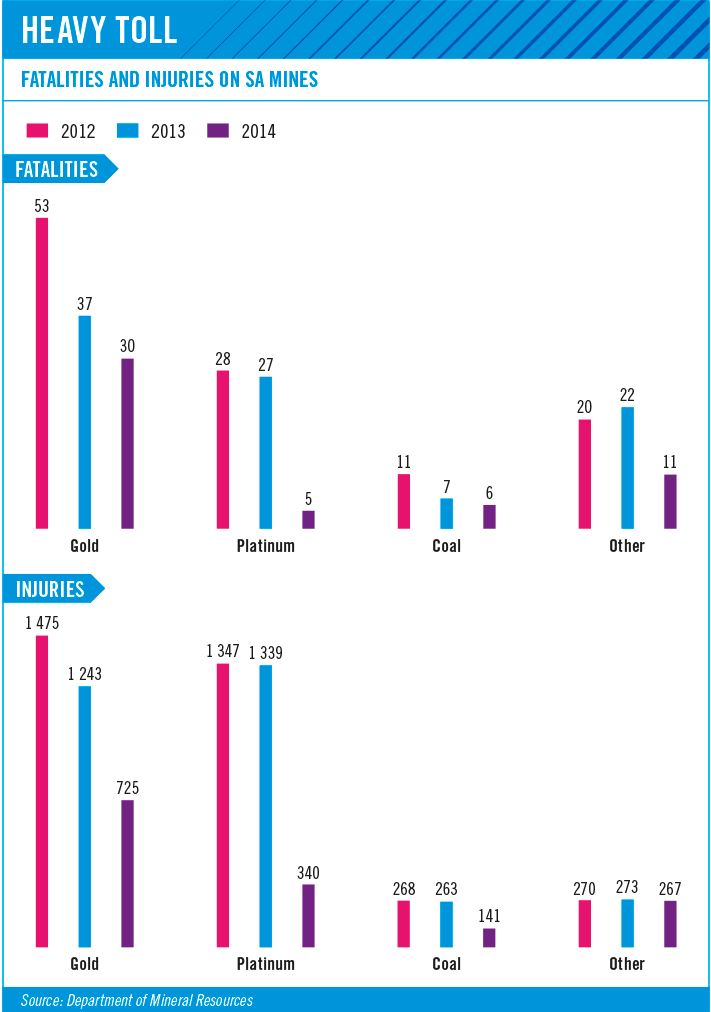 HEAVY TOLL

FATALITIES AND INJURIES ON SA MINES

2012 2013 2014

FATALITIES

53 37 30
Gold

28 27 5
Platinum

11 7 6
Coal

20 22 11
Other

INJURIES

1 475 1 243 725
Gold

1 347 1 339 340
Platinum

268 263 141
Coal

270 273 267
Other

Source: Department of Mineral Resources