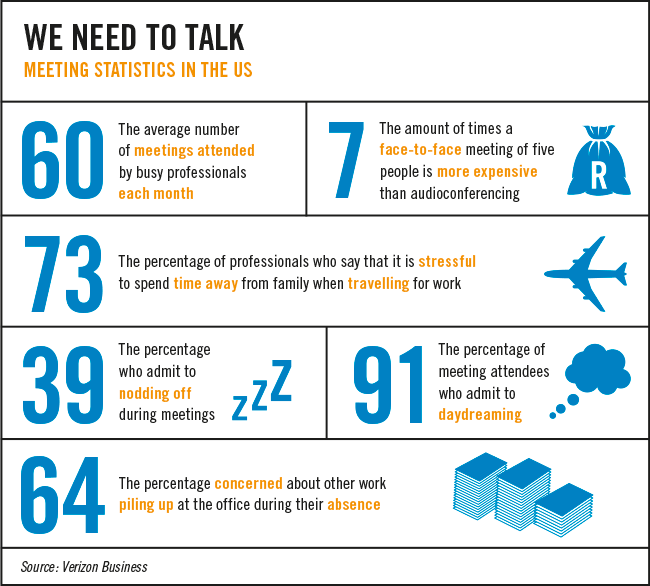 WE NEED TO TALK
MEETING STATISTICS IN THE US

60 The average number of meetings attended by busy professionals each month

7 The amount of times a face-to-face meeting of five people is more expensive than audioconferencing

R

73 The percentage of professionals who say that it is stressful to spend time away from family when travelling for work

39 The percentage who admit to nodding off during meetings

zZZ

91 The percentage of meeting attendees who admit to daydreaming

64 The percentage concerned about other work piling up at the office during their absence

Source: Verizon Business