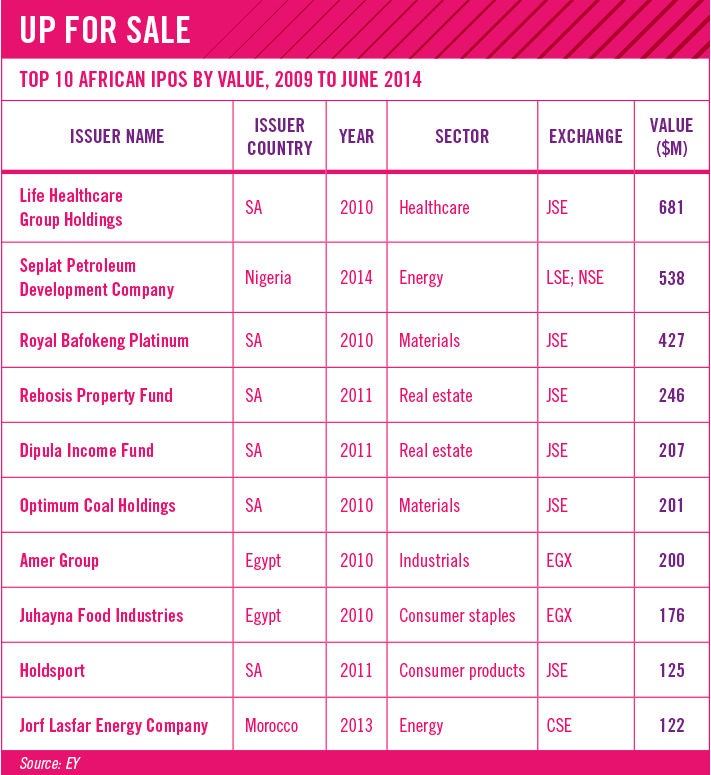 UP FOR SALE

TOP 10 AFRICAN IPOS BY VALUE, 2009 TO JUNE 2014

| ISSUER NAME | ISSUER COUNTRY | YEAR | SECTOR | EXCHANGE | VALUE ($M) |
|---|---|---|---|---|---|
| Life Healthcare Group Holdings | SA | 2010 | Healthcare | JSE | 681 |
| Seplat Petroleum Development Company | Nigeria | 2014 | Energy | LSE; NSE | 538 |
| Royal Bafokeng Platinum | SA | 2010 | Materials | JSE | 427 |
| Rebosis Property Fund | SA | 2011 | Real estate | JSE | 246 |
| Dipula Income Fund | SA | 2011 | Real estate | JSE | 207 |
| Optimum Coal Holdings | SA | 2010 | Materials | JSE | 201 |
| Amer Group | Egypt | 2010 | Industrials | EGX | 200 |
| Juhayna Food Industries | Egypt | 2010 | Consumer staples | EGX | 176 |
| Holdsport | SA | 2011 | Consumer products | JSE | 125 |
| Jorf Lasfar Energy Company | Morocco | 2013 | Energy | CSE | 122 |

Source: EY