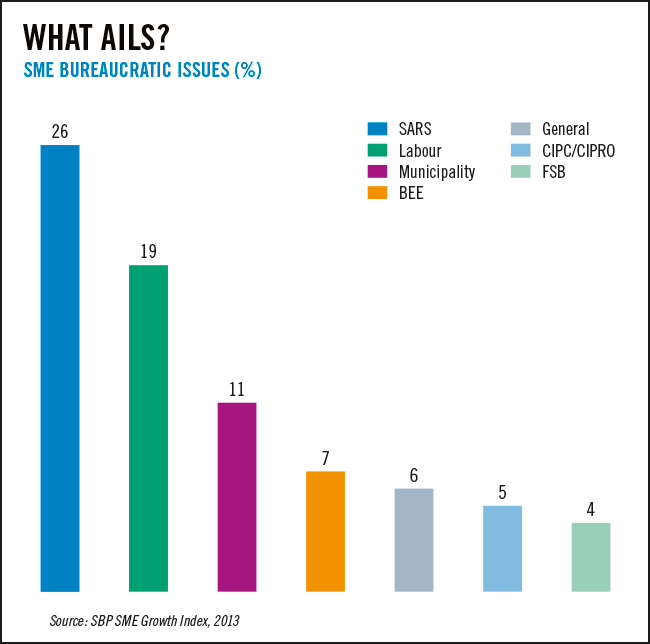 WHAT AILS?
SME BUREAUCRATIC ISSUES (%)

SARS
Labour
Municipality
BEE
General
CIPC/CIPRO
FSB

26
19
11
7
6
5
4

Source: SBP SME Growth Index, 2013