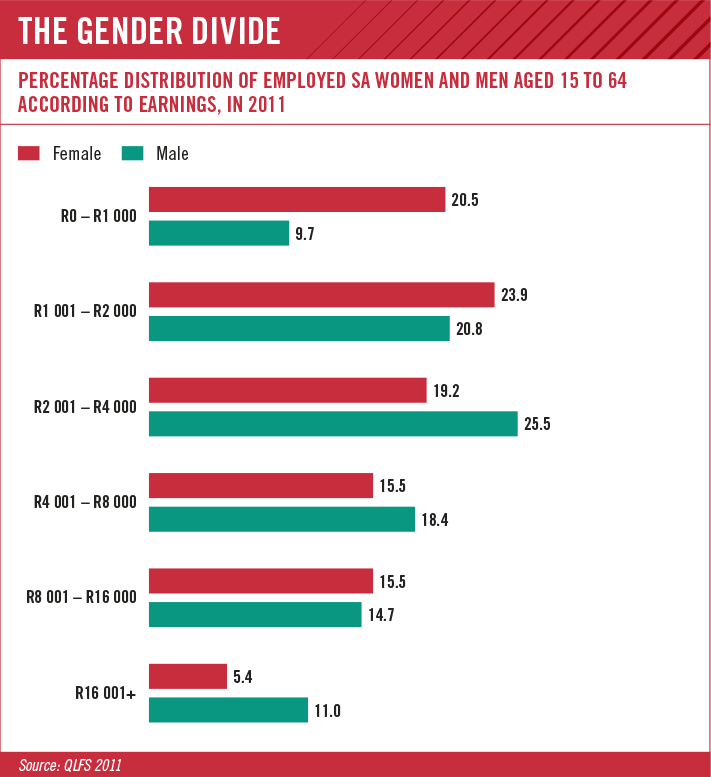 THE GENDER DIVIDE

PERCENTAGE DISTRIBUTION OF EMPLOYED SA WOMEN AND MEN AGED 15 TO 64 ACCORDING TO EARNINGS, IN 2011

Female Male

R0 – R1 000
20.5
9.7

R1 001 – R2 000
23.9
20.8

R2 001 – R4 000
19.2
25.5

R4 001 – R8 000
15.5
18.4

R8 001 – R16 000
15.5
14.7

R16 001+
5.4
11.0

Source: QLFS 2011