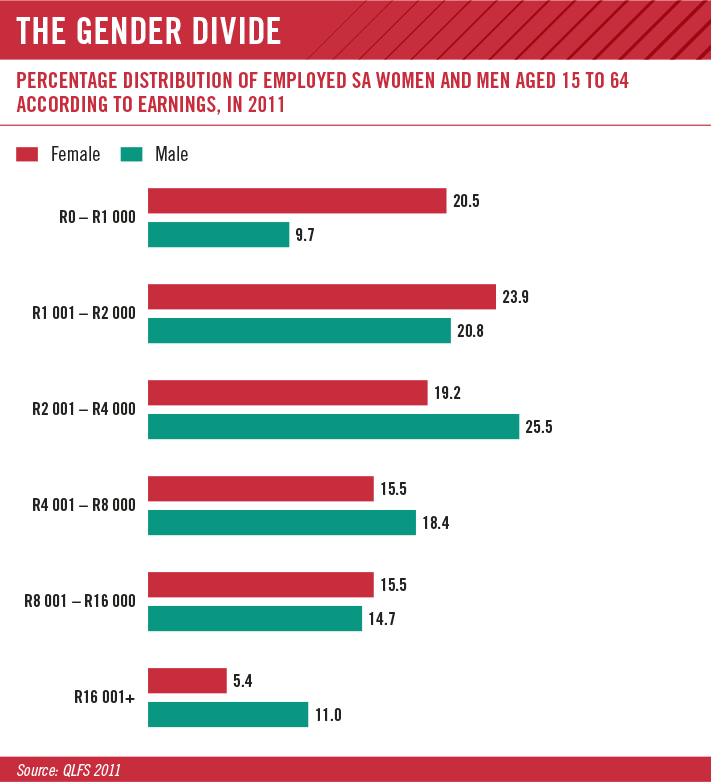 THE GENDER DIVIDE

PERCENTAGE DISTRIBUTION OF EMPLOYED SA WOMEN AND MEN AGED 15 TO 64 ACCORDING TO EARNINGS, IN 2011

Female Male

R0 – R1 000
20.5
9.7

R1 001 – R2 000
23.9
20.8

R2 001 – R4 000
19.2
25.5

R4 001 – R8 000
15.5
18.4

R8 001 – R16 000
15.5
14.7

R16 001+
5.4
11.0

Source: QLFS 2011