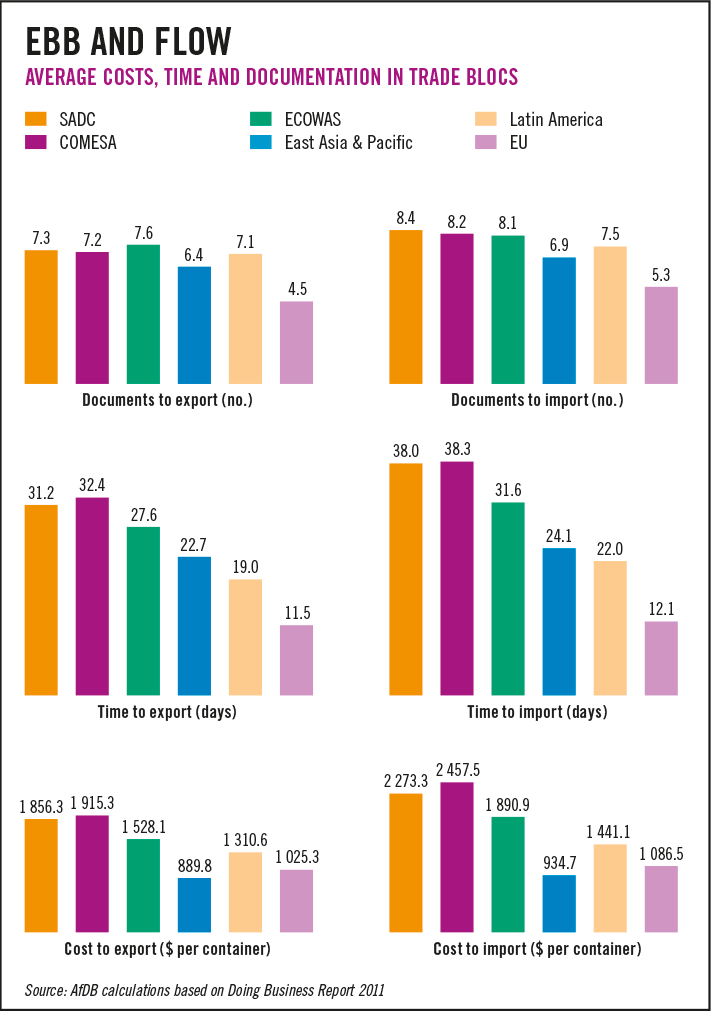 EBB AND FLOW

AVERAGE COSTS, TIME AND DOCUMENTATION IN TRADE BLOCS

SADC
COMESA
ECOWAS
East Asia & Pacific
Latin America
EU

7.3
7.2
7.6
6.4
7.1
4.5
Documents to export (no.)

8.4
8.2
8.1
6.9
7.5
5.3
Documents to import (no.)

31.2
32.4
27.6
22.7
19.0
11.5
Time to export (days)

38.0
38.3
31.6
24.1
22.0
12.1
Time to import (days)

1 856.3
1 915.3
1 528.1
889.8
1 310.6
1 025.3
Cost to export ($ per container)

2 273.3
2 457.5
1 890.9
934.7
1 441.1
1 086.5
Cost to import ($ per container)

Source: AfDB calculations based on Doing Business Report 2011