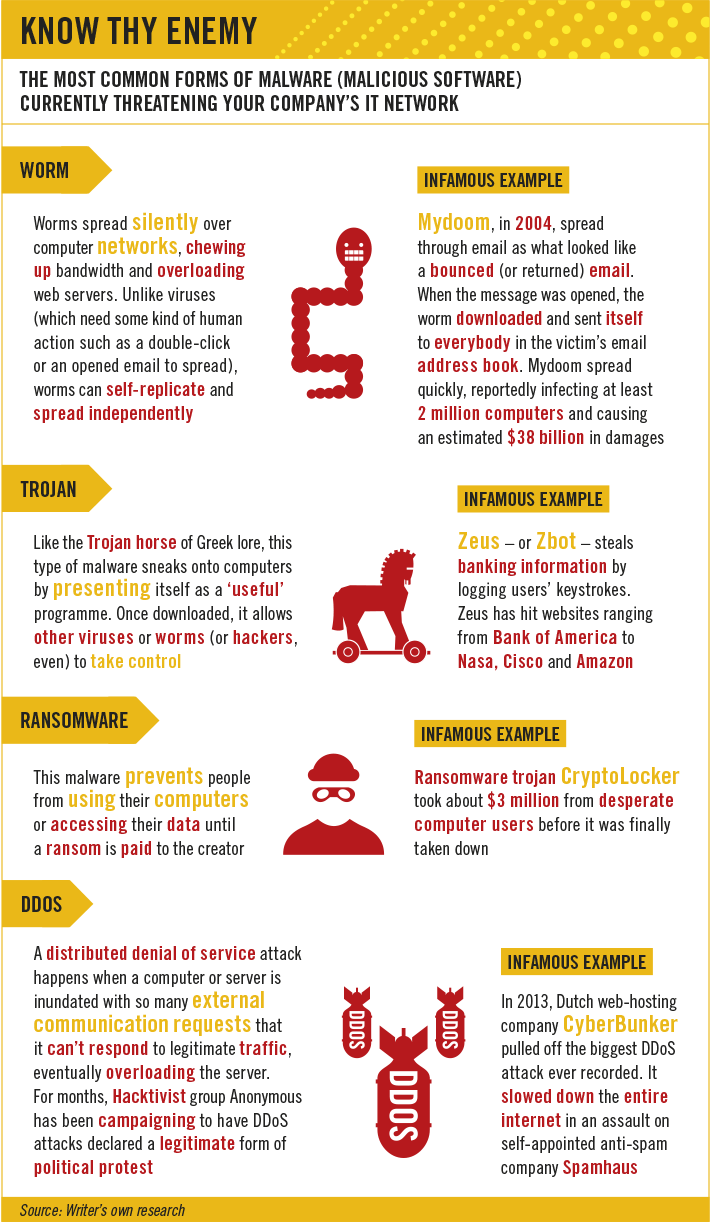 KNOW THY ENEMY

THE MOST COMMON FORMS OF MALWARE (MALICIOUS SOFTWARE) CURRENTLY THREATENING YOUR COMPANY'S IT NETWORK

WORM

Worms spread silently over computer networks, chewing up bandwidth and overloading web servers. Unlike viruses (which need some kind of human action such as a double-click or an opened email to spread), worms can self-replicate and spread independently

INFAMOUS EXAMPLE

Mydoom, in 2004, spread through email as what looked like a bounced (or returned) email. When the message was opened, the worm downloaded and sent itself to everybody in the victim's email address book. Mydoom spread quickly, reportedly infecting at least 2 million computers and causing an estimated $38 billion in damages

TROJAN

Like the Trojan horse of Greek lore, this type of malware sneaks onto computers by presenting itself as a 'useful' programme. Once downloaded, it allows other viruses or worms (or hackers, even) to take control

INFAMOUS EXAMPLE

Zeus – or Zbot – steals banking information by logging users' keystrokes. Zeus has hit websites ranging from Bank of America to Nasa, Cisco and Amazon

RANSOMWARE

This malware prevents people from using their computers or accessing their data until a ransom is paid to the creator

INFAMOUS EXAMPLE

Ransomware trojan CryptoLocker took about $3 million from desperate computer users before it was finally taken down

DDOS

A distributed denial of service attack happens when a computer or server is inundated with so many external communication requests that it can't respond to legitimate traffic, eventually overloading the server. For months, Hacktivist group Anonymous has been campaigning to have DDoS attacks declared a legitimate form of political protest

DDOS DDOS DDOS

INFAMOUS EXAMPLE

In 2013, Dutch web-hosting company CyberBunker pulled off the biggest DDoS attack ever recorded. It slowed down the entire internet in an assault on self-appointed anti-spam company Spamhaus

Source: Writer's own research