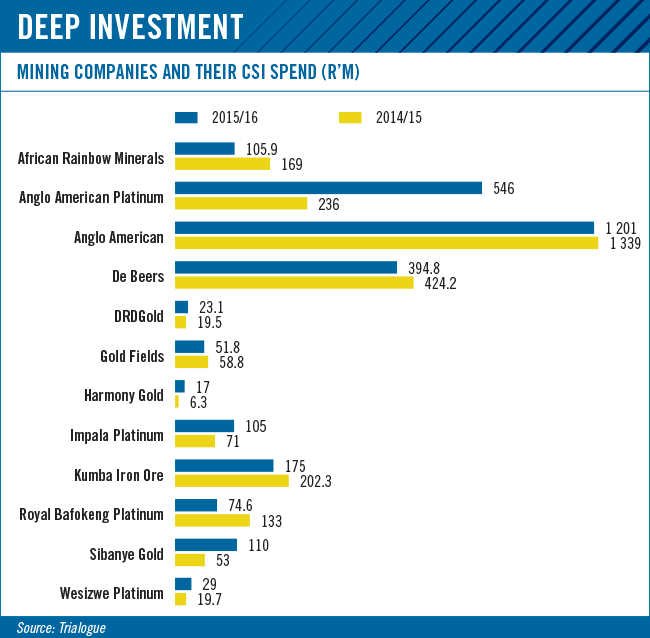 DEEP INVESTMENT

MINING COMPANIES AND THEIR CSI SPEND (R'M)

2015/16
2014/15

African Rainbow Minerals 105.9 169
Anglo American Platinum 546 236
Anglo American 1 201 1 339
De Beers 394.8 424.2
DRDGold 23.1 19.5
Gold Fields 51.8 58.8
Harmony Gold 17 6.3
Impala Platinum 105 71
Kumba Iron Ore 175 202.3
Royal Bafokeng Platinum 74.6 133
Sibanye Gold 110 53
Wesizwe Platinum 29 19.7

Source: Trialogue