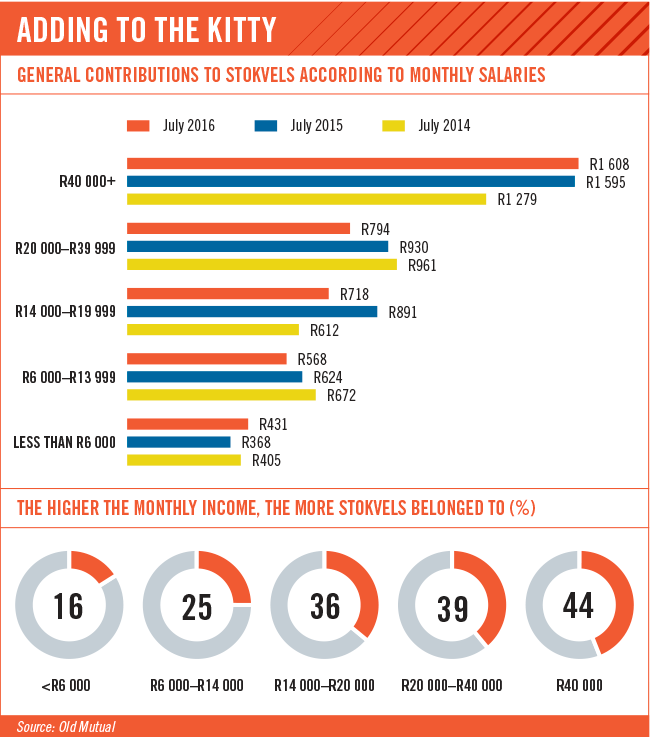 ADDING TO THE KITTY

GENERAL CONTRIBUTIONS TO STOKVELS ACCORDING TO MONTHLY SALARIES

July 2016
July 2015
July 2014

R40 000+
R1 608
R1 595
R1 279

R20 000–R39 999
R794
R930
R961

R14 000–R19 999
R718
R891
R612

R6 000–R13 999
R568
R624
R672

LESS THAN R6 000
R431
R368
R405

THE HIGHER THE MONTHLY INCOME, THE MORE STOKVELS BELONGED TO (%)

16
<R6 000

25
R6 000–R14 000

36
R14 000–R20 000

39
R20 000–R40 000

44
R40 000

Source: Old Mutual