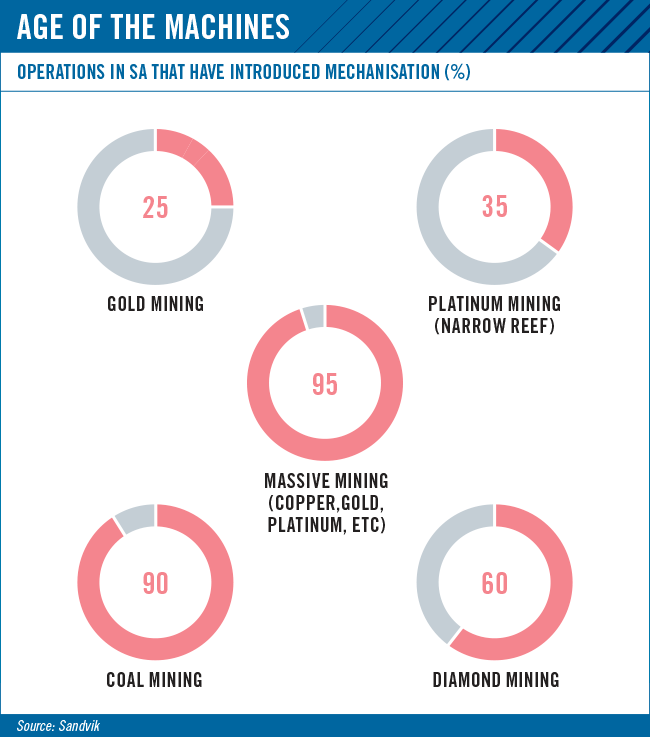 AGE OF THE MACHINES

OPERATIONS IN SA THAT HAVE INTRODUCED MECHANISATION (%)

25

GOLD MINING

35

PLATINUM MINING (NARROW REEF)

95

MASSIVE MINING (COPPER,GOLD, PLATINUM, ETC)

90

COAL MINING

60

DIAMOND MINING

Source: Sandvik