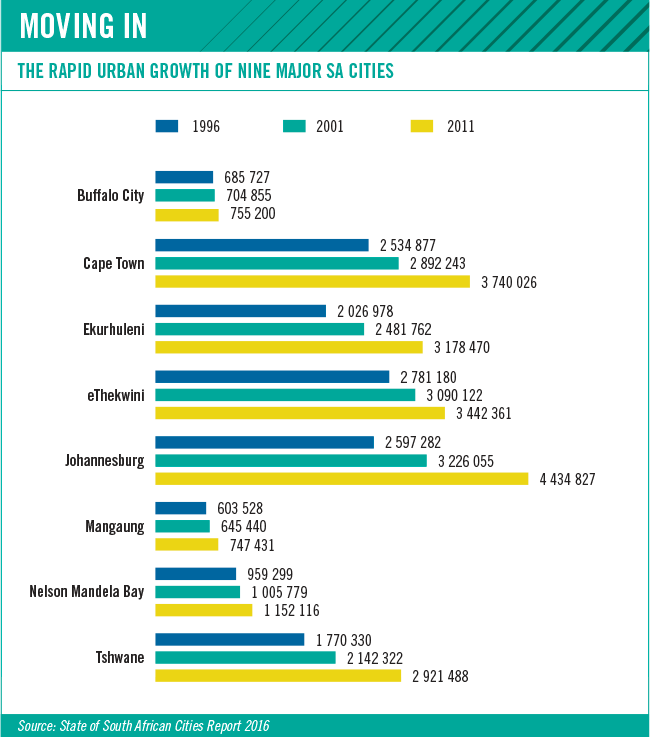 MOVING IN

THE RAPID URBAN GROWTH OF NINE MAJOR SA CITIES

1996 2001 2011

Buffalo City
685 727
704 855
755 200

Cape Town
2 534 877
2 892 243
3 740 026

Ekurhuleni
2 026 978
2 481 762
3 178 470

eThekwini
2 781 180
3 090 122
3 442 361

Johannesburg
2 597 282
3 226 055
4 434 827

Mangaung
603 528
645 440
747 431

Nelson Mandela Bay
959 299
1 005 779
1 152 116

Tshwane
1 770 330
2 142 322
2 921 488

Source: State of South African Cities Report 2016