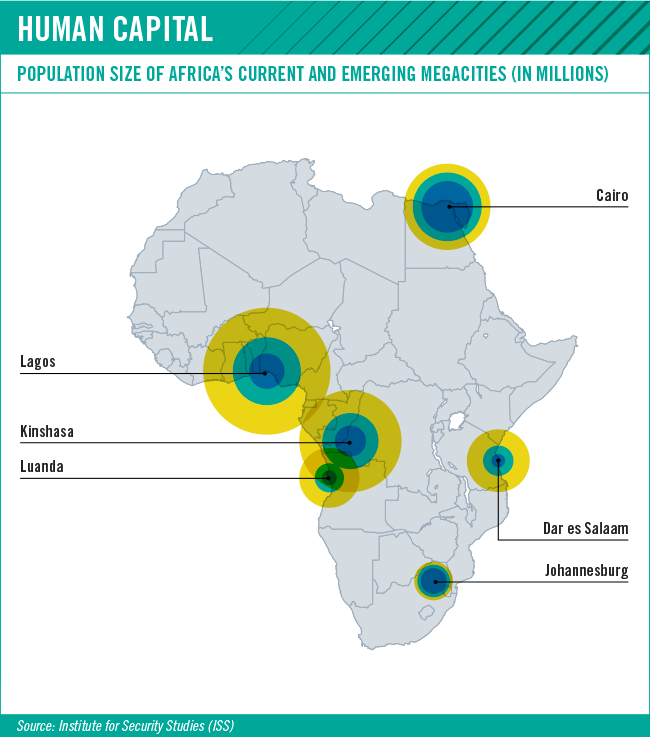 HUMAN CAPITAL

POPULATION SIZE OF AFRICA'S CURRENT AND EMERGING MEGACITIES (IN MILLIONS)

Cairo

Lagos

Kinshasa

Luanda

Dar es Salaam

Johannesburg

Source: Institute for Security Studies (ISS)