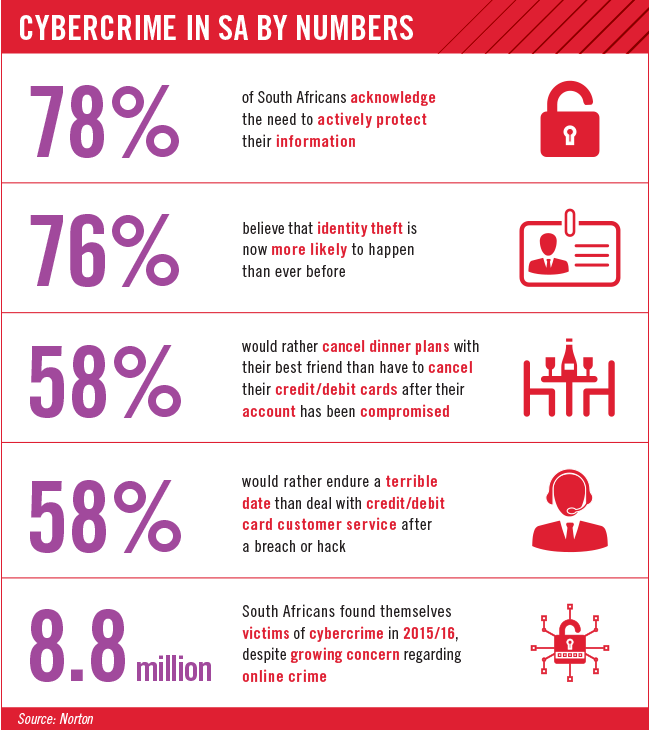 CYBERCRIME IN SA BY NUMBERS

78%

of South Africans acknowledge the need to actively protect their information

76%

believe that identity theft is now more likely to happen than ever before

58%

would rather cancel dinner plans with their best friend than have to cancel their credit/debit cards after their account has been compromised

58%

would rather endure a terrible date than deal with credit/debit card customer service after a breach or hack

8.8 million

South Africans found themselves victims of cybercrime in 2015/16, despite growing concern regarding online crime

Source: Norton