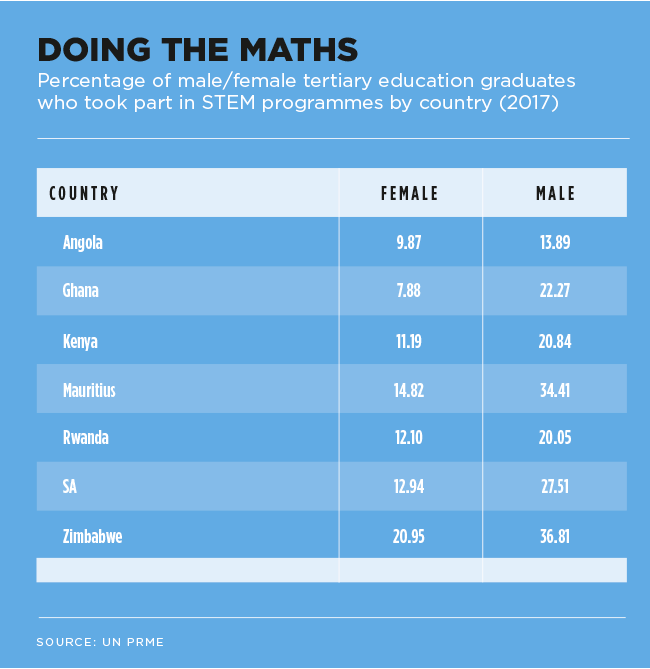 DOING THE MATHS

Percentage of male/female tertiary education graduates who took part in STEM programmes by country (2017)

| COUNTRY | FEMALE | MALE |
|---|---|---|
| Angola | 9.87 | 13.89 |
| Ghana | 7.88 | 22.27 |
| Kenya | 11.19 | 20.84 |
| Mauritius | 14.82 | 34.41 |
| Rwanda | 12.10 | 20.05 |
| SA | 12.94 | 27.51 |
| Zimbabwe | 20.95 | 36.81 |

SOURCE: UN PRME