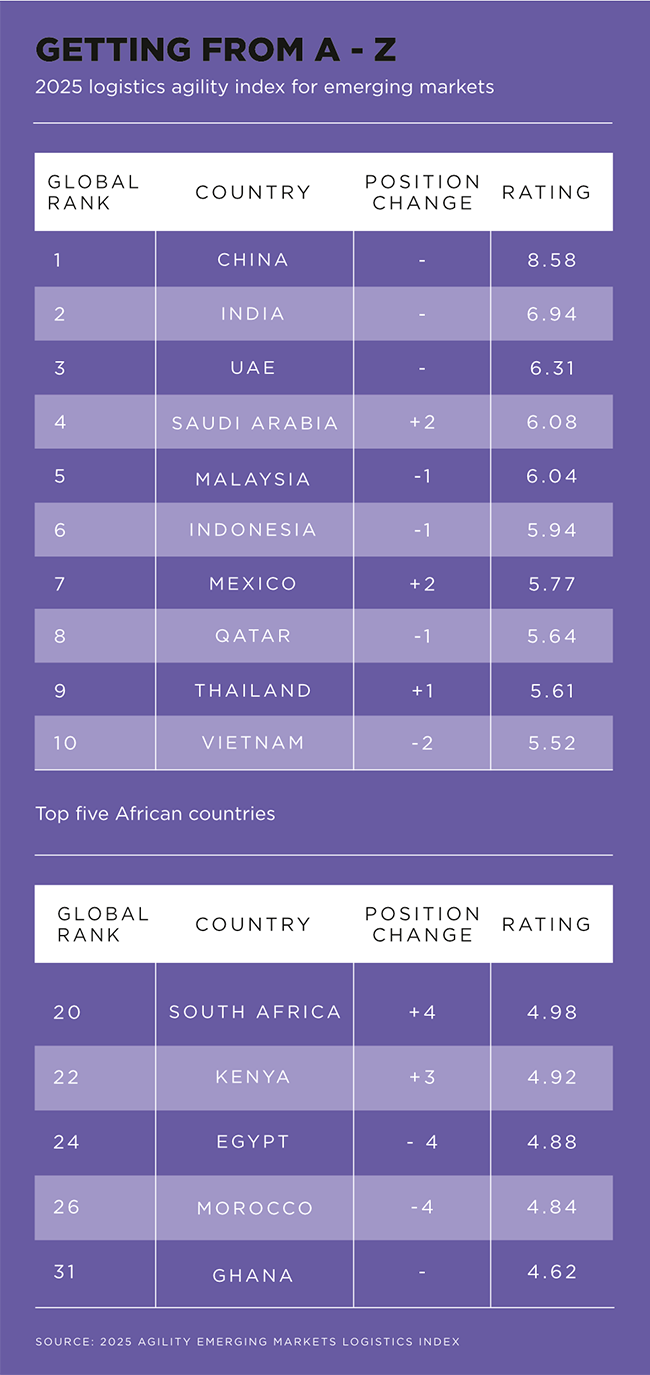 GETTING FROM A - Z

2025 logistics agility index for emerging markets

| GLOBAL RANK | COUNTRY | POSITION CHANGE | RATING |
|---|---|---|---|
| 1 | CHINA | - | 8.58 |
| 2 | INDIA | - | 6.94 |
| 3 | UAE | - | 6.31 |
| 4 | SAUDI ARABIA | +2 | 6.08 |
| 5 | MALAYSIA | -1 | 6.04 |
| 6 | INDONESIA | -1 | 5.94 |
| 7 | MEXICO | +2 | 5.77 |
| 8 | QATAR | -1 | 5.64 |
| 9 | THAILAND | +1 | 5.61 |
| 10 | VIETNAM | -2 | 5.52 |

Top five African countries

| GLOBAL RANK | COUNTRY | POSITION CHANGE | RATING |
|---|---|---|---|
| 20 | SOUTH AFRICA | +4 | 4.98 |
| 22 | KENYA | +3 | 4.92 |
| 24 | EGYPT | - 4 | 4.88 |
| 26 | MOROCCO | -4 | 4.84 |
| 31 | GHANA | - | 4.62 |

SOURCE: 2025 AGILITY EMERGING MARKETS LOGISTICS INDEX