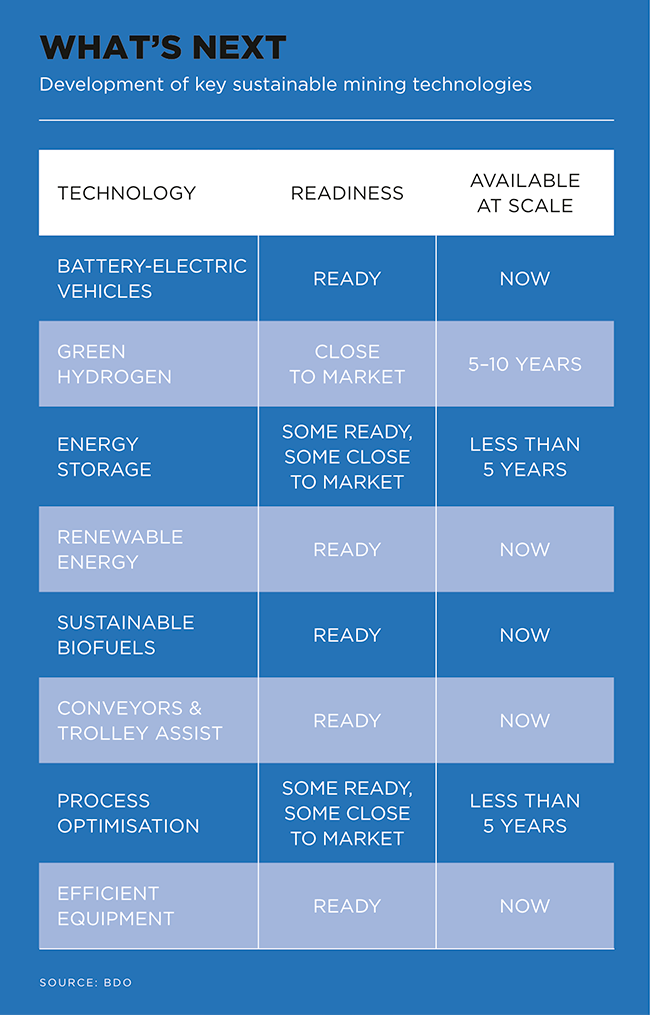 WHAT'S NEXT

Development of key sustainable mining technologies

| TECHNOLOGY | READINESS | AVAILABLE AT SCALE |
|---|---|---|
| BATTERY-ELECTRIC VEHICLES | READY | NOW |
| GREEN HYDROGEN | CLOSE TO MARKET | 5–10 YEARS |
| ENERGY STORAGE | SOME READY, SOME CLOSE TO MARKET | LESS THAN 5 YEARS |
| RENEWABLE ENERGY | READY | NOW |
| SUSTAINABLE BIOFUELS | READY | NOW |
| CONVEYORS & TROLLEY ASSIST | READY | NOW |
| PROCESS OPTIMISATION | SOME READY, SOME CLOSE TO MARKET | LESS THAN 5 YEARS |
| EFFICIENT EQUIPMENT | READY | NOW |

SOURCE: BDO